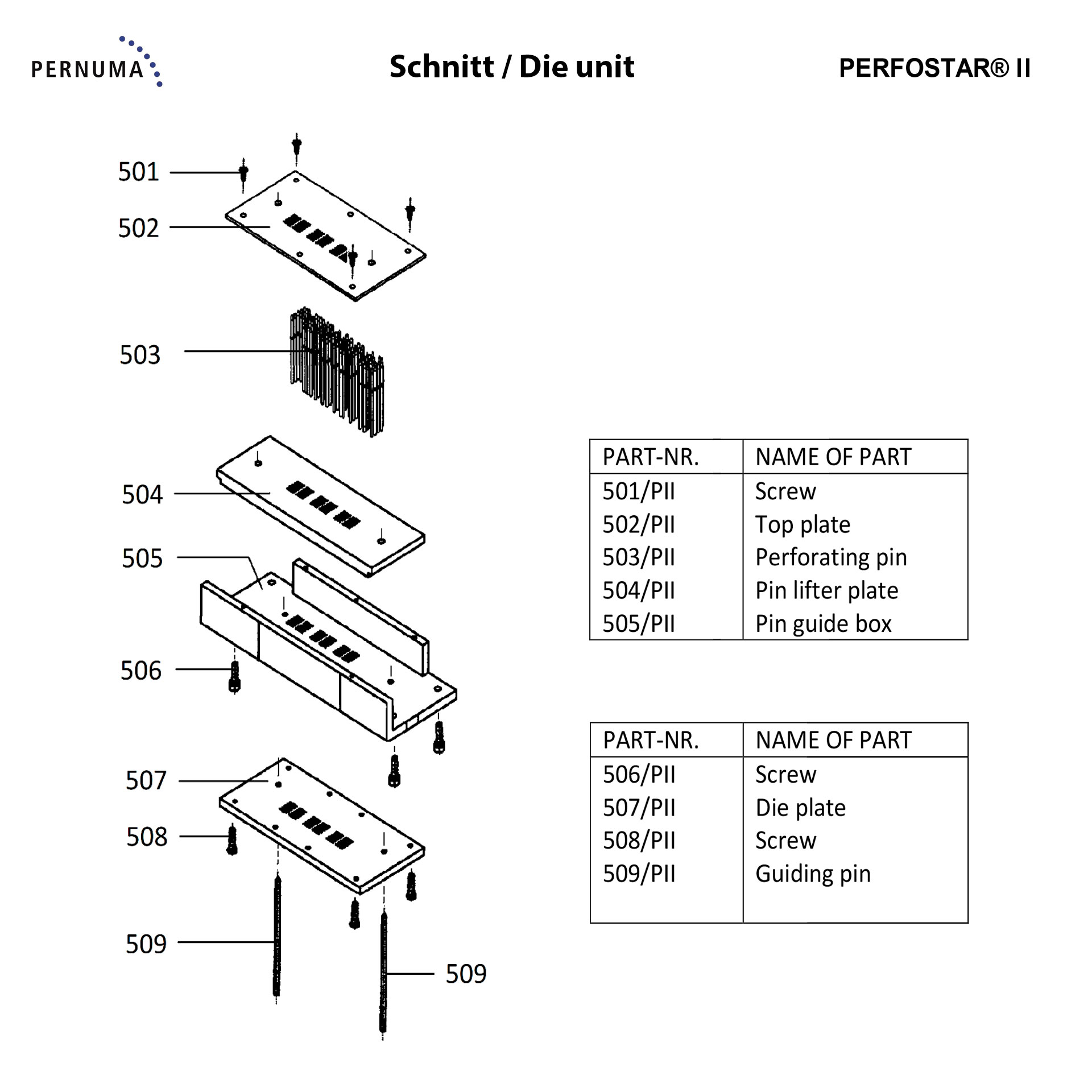 PERNUMA

Schnitt / Die unit

PERFOSTAR® II

501
502
503
504
505
506
507
508
509
509

| PART-NR. | NAME OF PART |
|---|---|
| 501/PII | Screw |
| 502/PII | Top plate |
| 503/PII | Perforating pin |
| 504/PII | Pin lifter plate |
| 505/PII | Pin guide box |

| PART-NR. | NAME OF PART |
|---|---|
| 506/PII | Screw |
| 507/PII | Die plate |
| 508/PII | Screw |
| 509/PII | Guiding pin |