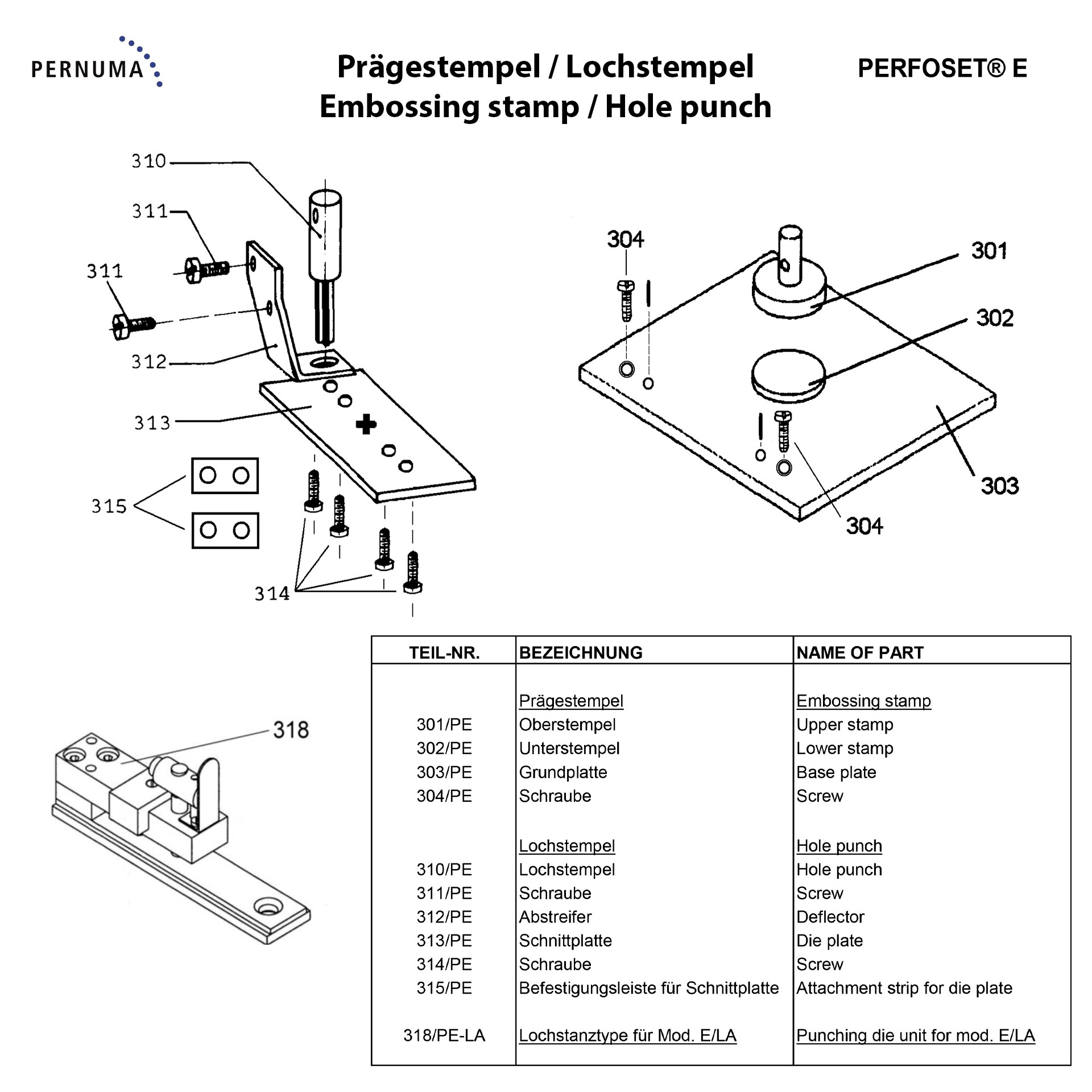 PERNUMA

Prägestempel / Lochstempel
Embossing stamp / Hole punch

PERFOSET® E

310
311
311
312
313
315
314

304
301
302
303
304

318

| TEIL-NR. | BEZEICHNUNG | NAME OF PART |
|---|---|---|
| | Prägestempel | Embossing stamp |
| 301/PE | Oberstempel | Upper stamp |
| 302/PE | Unterstempel | Lower stamp |
| 303/PE | Grundplatte | Base plate |
| 304/PE | Schraube | Screw |
| | Lochstempel | Hole punch |
| 310/PE | Lochstempel | Hole punch |
| 311/PE | Schraube | Screw |
| 312/PE | Abstreifer | Deflector |
| 313/PE | Schnittplatte | Die plate |
| 314/PE | Schraube | Screw |
| 315/PE | Befestigungsleiste für Schnittplatte | Attachment strip for die plate |
| 318/PE-LA | Lochstanztype für Mod. E/LA | Punching die unit for mod. E/LA |