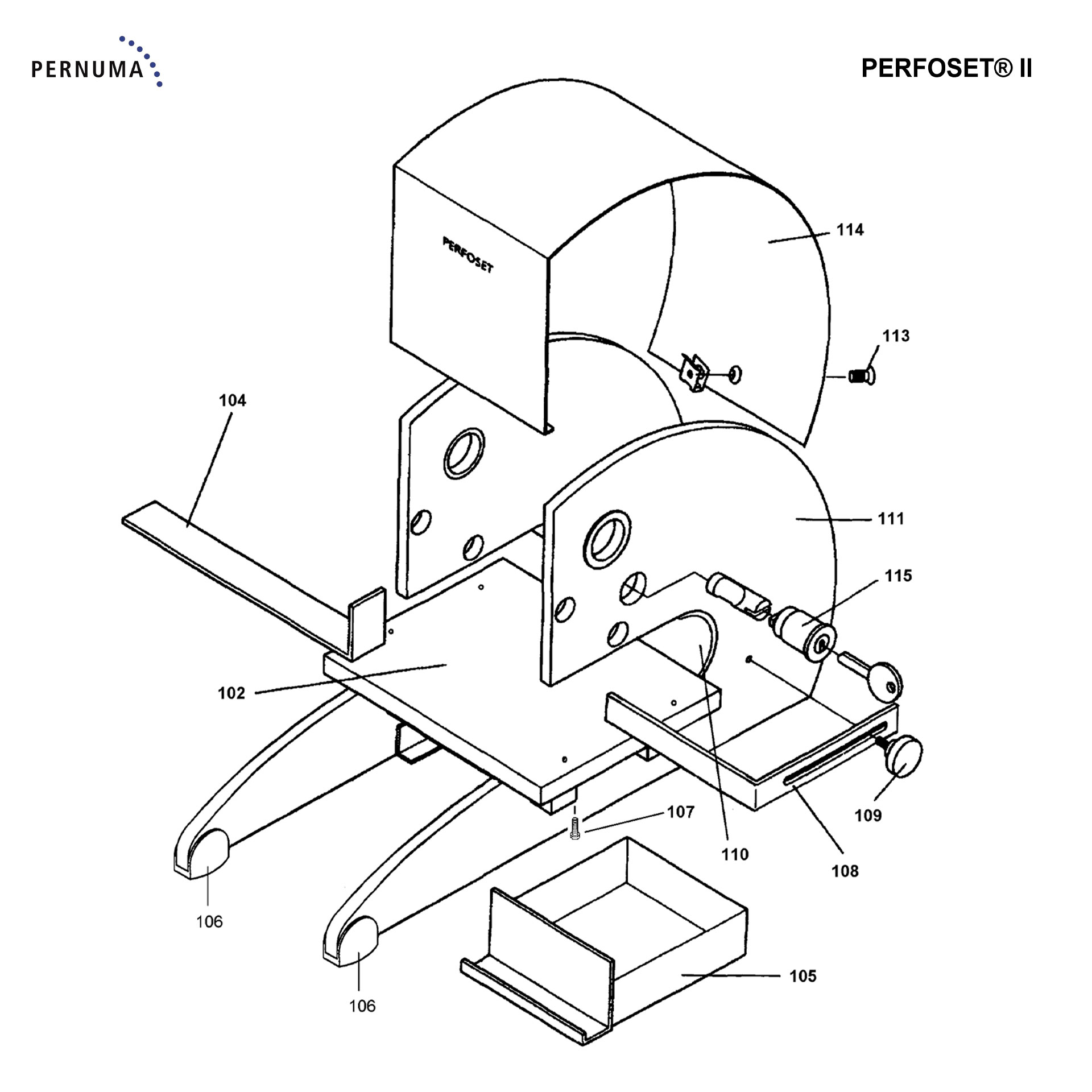 PERNUMA

PERFOSET® II

PERFOSET

114

113

104

111

115

102

109

107

110

108

106

106

105