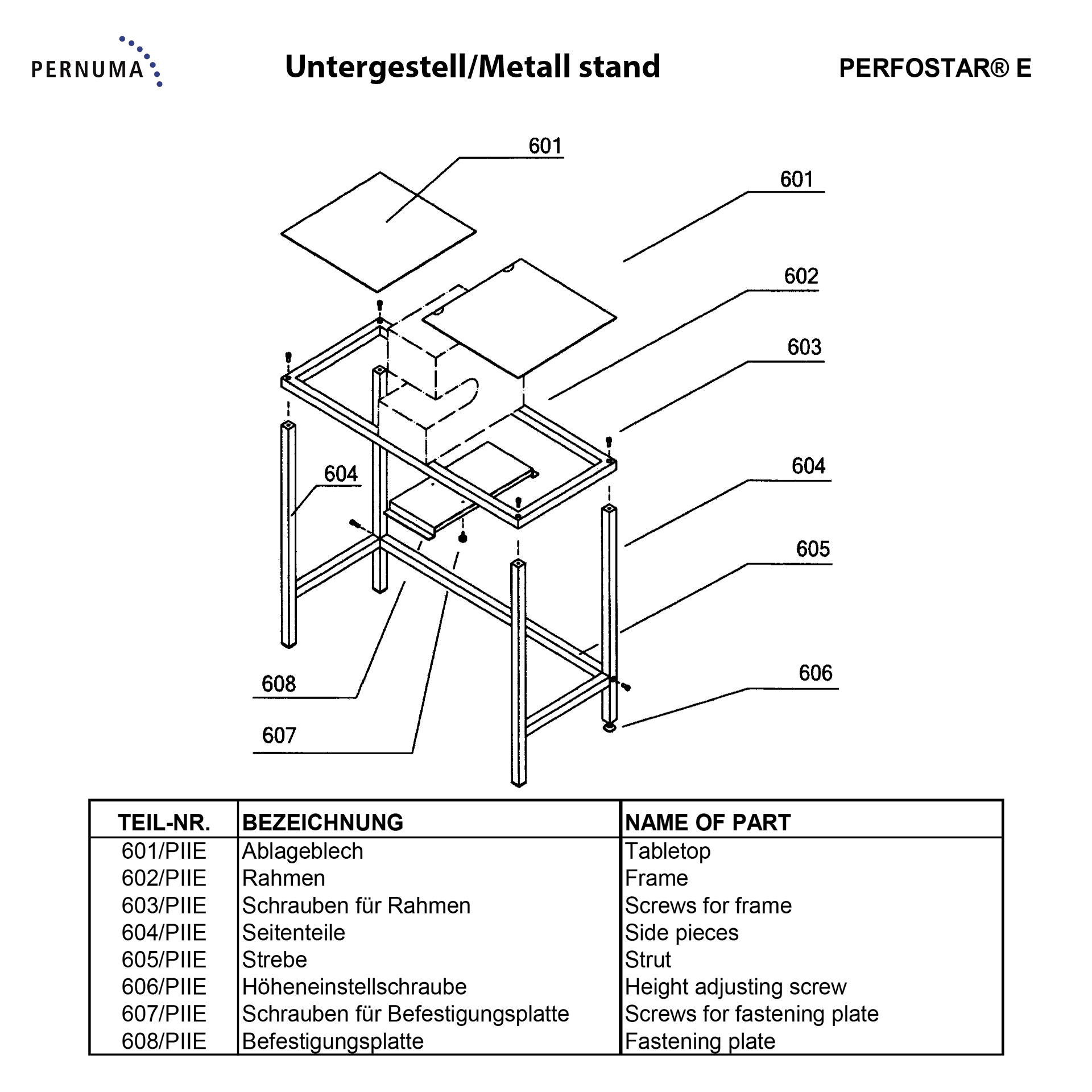 PERNUMA

Untergestell/Metall stand

PERFOSTAR® E

601
601
602
603
604
604
605
606
608
607

| TEIL-NR. | BEZEICHNUNG | NAME OF PART |
|---|---|---|
| 601/PIIE | Ablageblech | Tabletop |
| 602/PIIE | Rahmen | Frame |
| 603/PIIE | Schrauben für Rahmen | Screws for frame |
| 604/PIIE | Seitenteile | Side pieces |
| 605/PIIE | Strebe | Strut |
| 606/PIIE | Höheneinstellschraube | Height adjusting screw |
| 607/PIIE | Schrauben für Befestigungsplatte | Screws for fastening plate |
| 608/PIIE | Befestigungsplatte | Fastening plate |