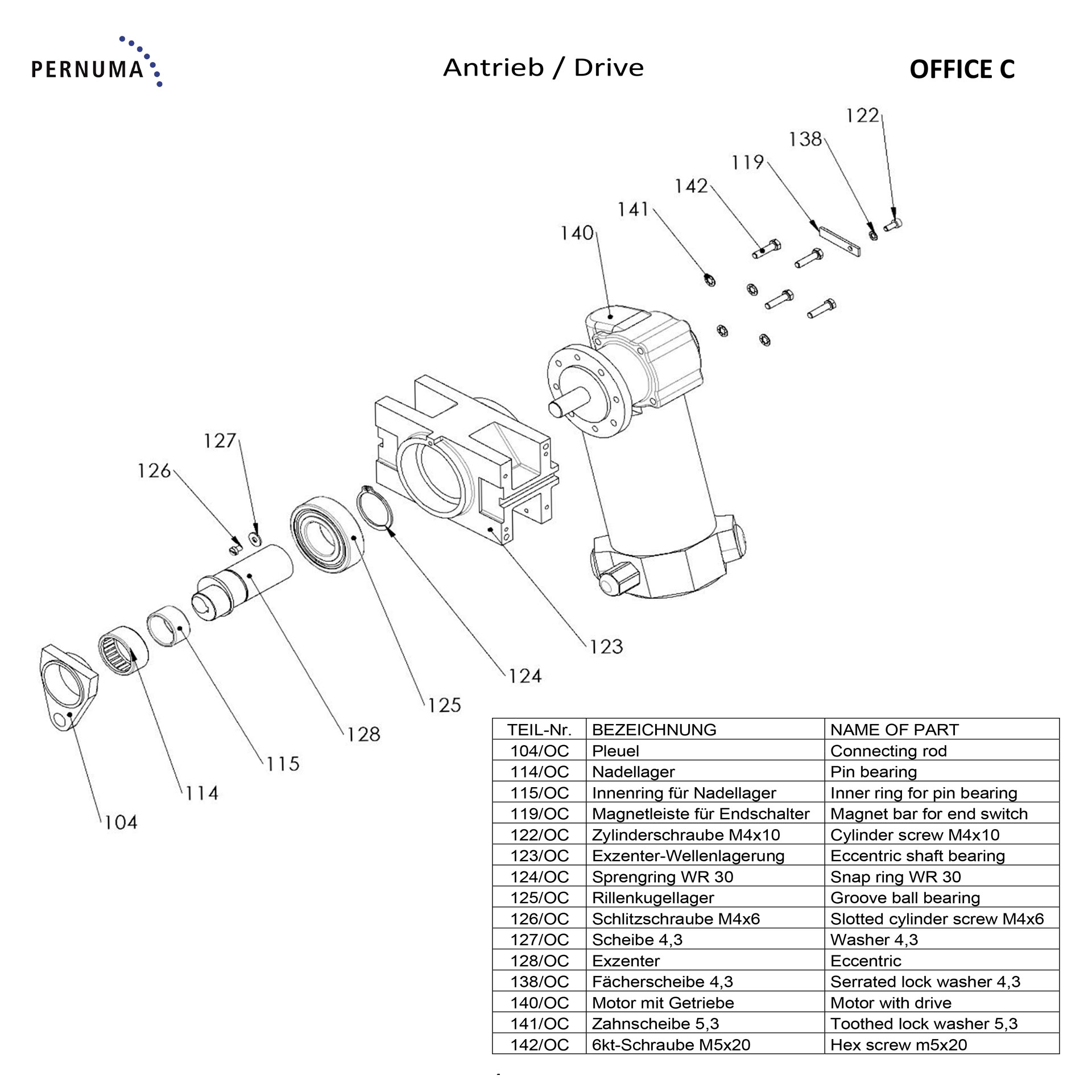 PERNUMA

Antrieb / Drive

OFFICE C

122
138
119
142
141
140

127
126

123
124
125
128
115
114
104

| TEIL-Nr. | BEZEICHNUNG | NAME OF PART |
|---|---|---|
| 104/OC | Pleuel | Connecting rod |
| 114/OC | Nadellager | Pin bearing |
| 115/OC | Innenring für Nadellager | Inner ring for pin bearing |
| 119/OC | Magnetleiste für Endschalter | Magnet bar for end switch |
| 122/OC | Zylinderschraube M4x10 | Cylinder screw M4x10 |
| 123/OC | Exzenter-Wellenlagerung | Eccentric shaft bearing |
| 124/OC | Sprengring WR 30 | Snap ring WR 30 |
| 125/OC | Rillenkugellager | Groove ball bearing |
| 126/OC | Schlitzschraube M4x6 | Slotted cylinder screw M4x6 |
| 127/OC | Scheibe 4,3 | Washer 4,3 |
| 128/OC | Exzenter | Eccentric |
| 138/OC | Fächerscheibe 4,3 | Serrated lock washer 4,3 |
| 140/OC | Motor mit Getriebe | Motor with drive |
| 141/OC | Zahnscheibe 5,3 | Toothed lock washer 5,3 |
| 142/OC | 6kt-Schraube M5x20 | Hex screw m5x20 |