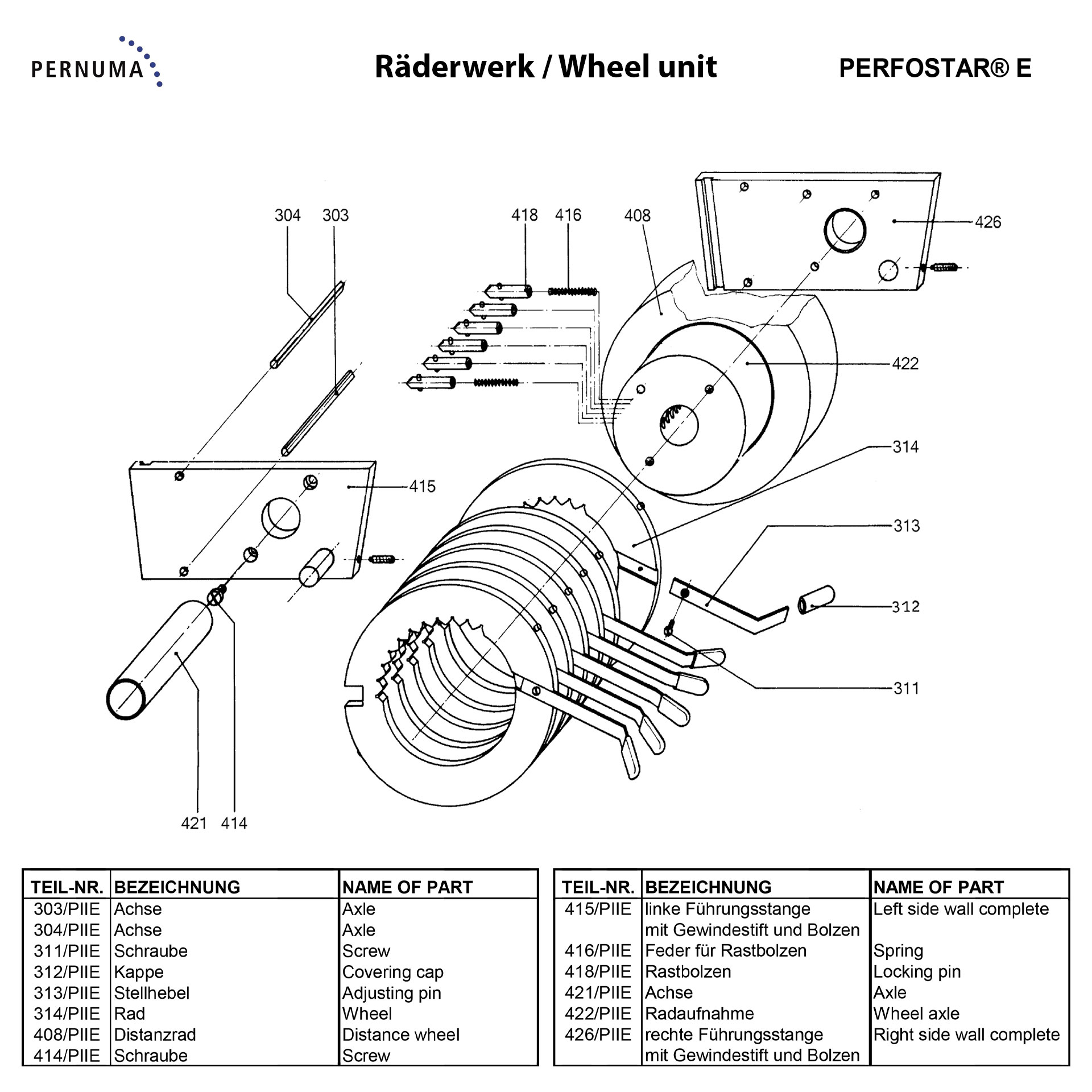 PERNUMA

Räderwerk / Wheel unit

PERFOSTAR® E

304 303 418 416 408 426 422 314 415 313 312 311 421 414

| TEIL-NR. | BEZEICHNUNG | NAME OF PART |
|---|---|---|
| 303/PIIE | Achse | Axle |
| 304/PIIE | Achse | Axle |
| 311/PIIE | Schraube | Screw |
| 312/PIIE | Kappe | Covering cap |
| 313/PIIE | Stellhebel | Adjusting pin |
| 314/PIIE | Rad | Wheel |
| 408/PIIE | Distanzrad | Distance wheel |
| 414/PIIE | Schraube | Screw |

| TEIL-NR. | BEZEICHNUNG | NAME OF PART |
|---|---|---|
| 415/PIIE | linke Führungsstange mit Gewindestift und Bolzen | Left side wall complete |
| 416/PIIE | Feder für Rastbolzen | Spring |
| 418/PIIE | Rastbolzen | Locking pin |
| 421/PIIE | Achse | Axle |
| 422/PIIE | Radaufnahme | Wheel axle |
| 426/PIIE | rechte Führungsstange mit Gewindestift und Bolzen | Right side wall complete |