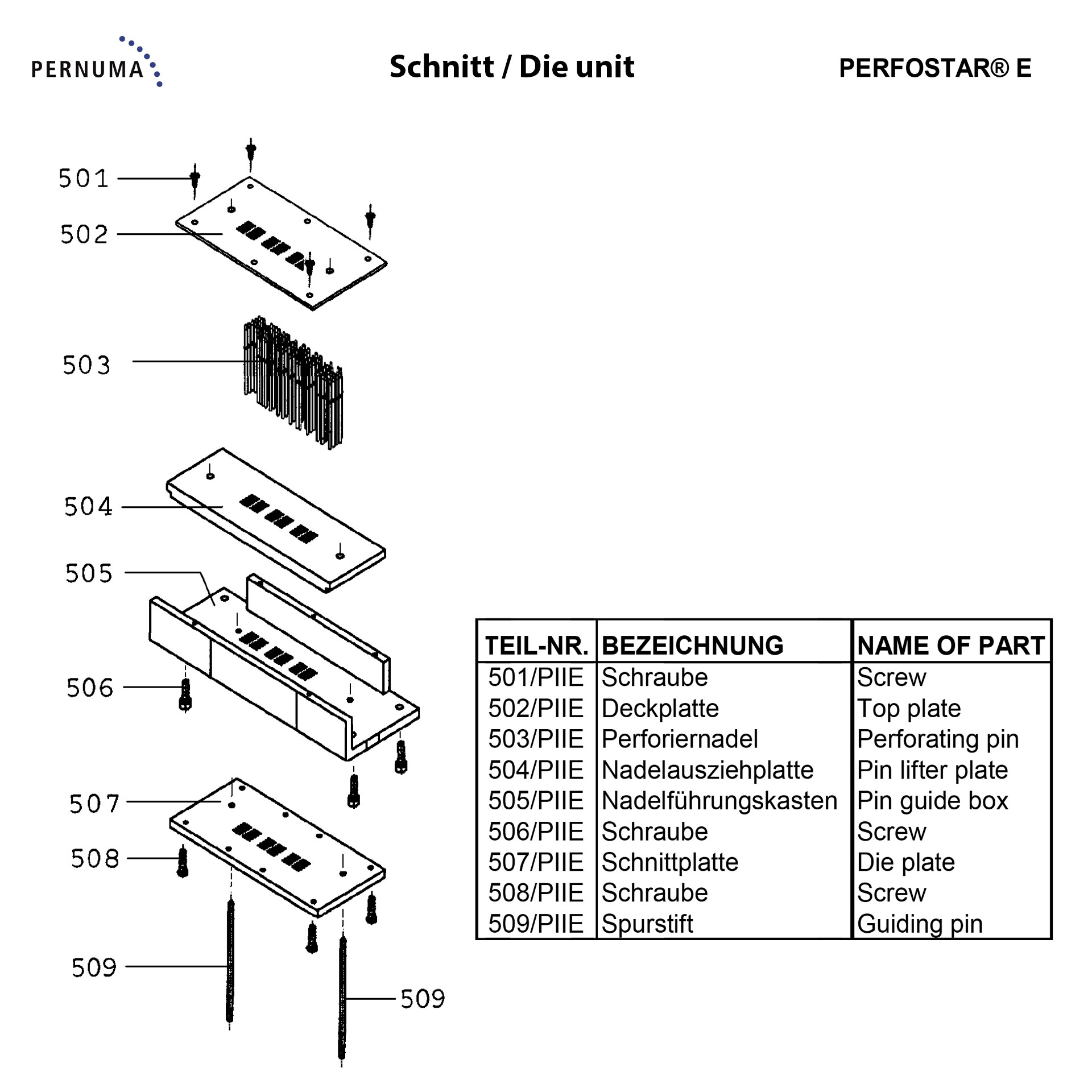 PERNUMA

Schnitt / Die unit

PERFOSTAR® E

501
502
503
504
505
506
507
508
509
509

| TEIL-NR. | BEZEICHNUNG | NAME OF PART |
|---|---|---|
| 501/PIIE | Schraube | Screw |
| 502/PIIE | Deckplatte | Top plate |
| 503/PIIE | Perforiernadel | Perforating pin |
| 504/PIIE | Nadelausziehplatte | Pin lifter plate |
| 505/PIIE | Nadelführungskasten | Pin guide box |
| 506/PIIE | Schraube | Screw |
| 507/PIIE | Schnittplatte | Die plate |
| 508/PIIE | Schraube | Screw |
| 509/PIIE | Spurstift | Guiding pin |