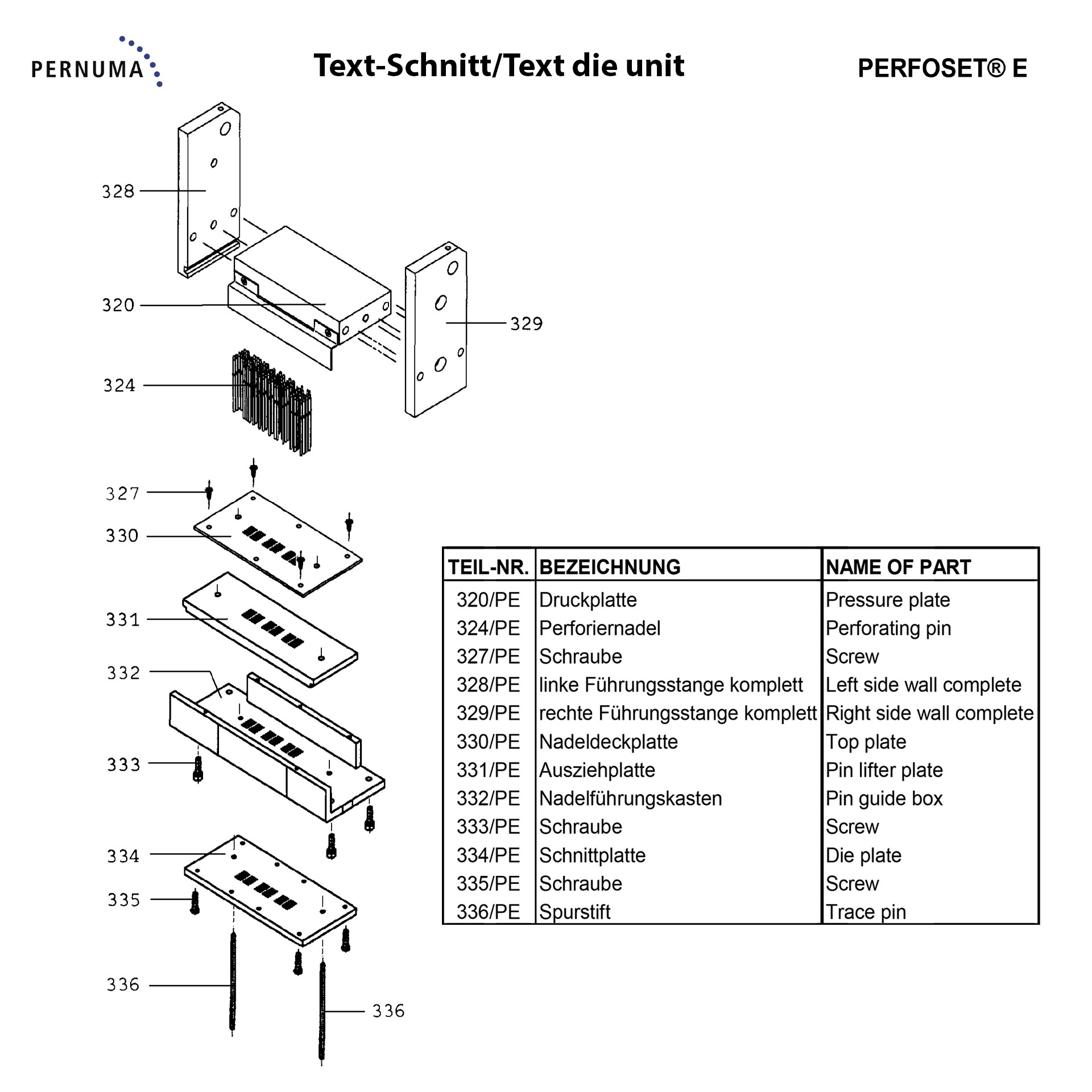 PERNUMA

Text-Schnitt/Text die unit

PERFOSET® E

328

320

329

324

327

330

331

332

333

334

335

336

336

| TEIL-NR. | BEZEICHNUNG | NAME OF PART |
|---|---|---|
| 320/PE | Druckplatte | Pressure plate |
| 324/PE | Perforiernadel | Perforating pin |
| 327/PE | Schraube | Screw |
| 328/PE | linke Führungsstange komplett | Left side wall complete |
| 329/PE | rechte Führungsstange komplett | Right side wall complete |
| 330/PE | Nadeldeckplatte | Top plate |
| 331/PE | Ausziehplatte | Pin lifter plate |
| 332/PE | Nadelführungskasten | Pin guide box |
| 333/PE | Schraube | Screw |
| 334/PE | Schnittplatte | Die plate |
| 335/PE | Schraube | Screw |
| 336/PE | Spurstift | Trace pin |