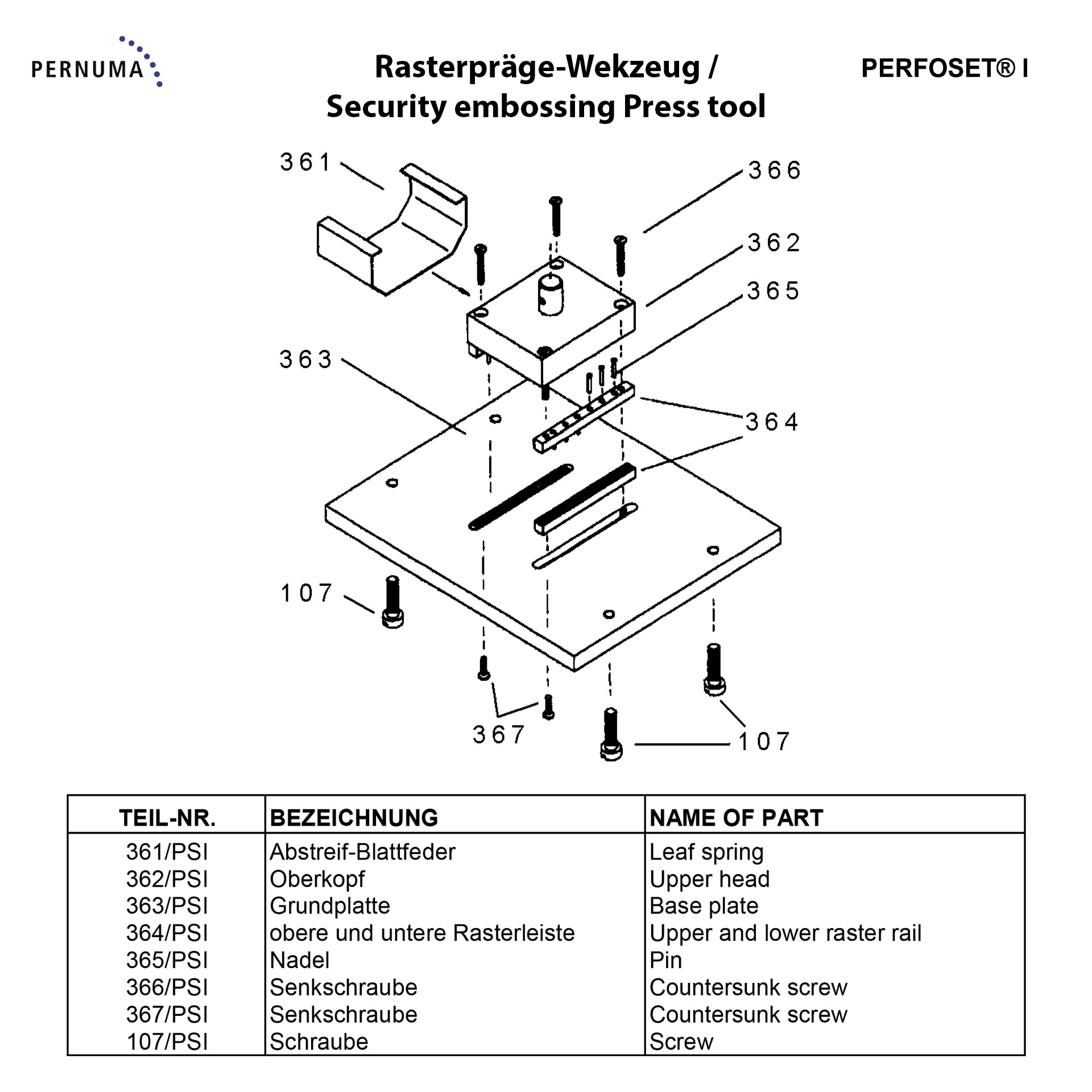 PERNUMA

Rasterpräge-Wekzeug /
Security embossing Press tool

PERFOSET® I

361

366

362

365

363

364

107

367

107

| TEIL-NR. | BEZEICHNUNG | NAME OF PART |
|---|---|---|
| 361/PSI | Abstreif-Blattfeder | Leaf spring |
| 362/PSI | Oberkopf | Upper head |
| 363/PSI | Grundplatte | Base plate |
| 364/PSI | obere und untere Rasterleiste | Upper and lower raster rail |
| 365/PSI | Nadel | Pin |
| 366/PSI | Senkschraube | Countersunk screw |
| 367/PSI | Senkschraube | Countersunk screw |
| 107/PSI | Schraube | Screw |