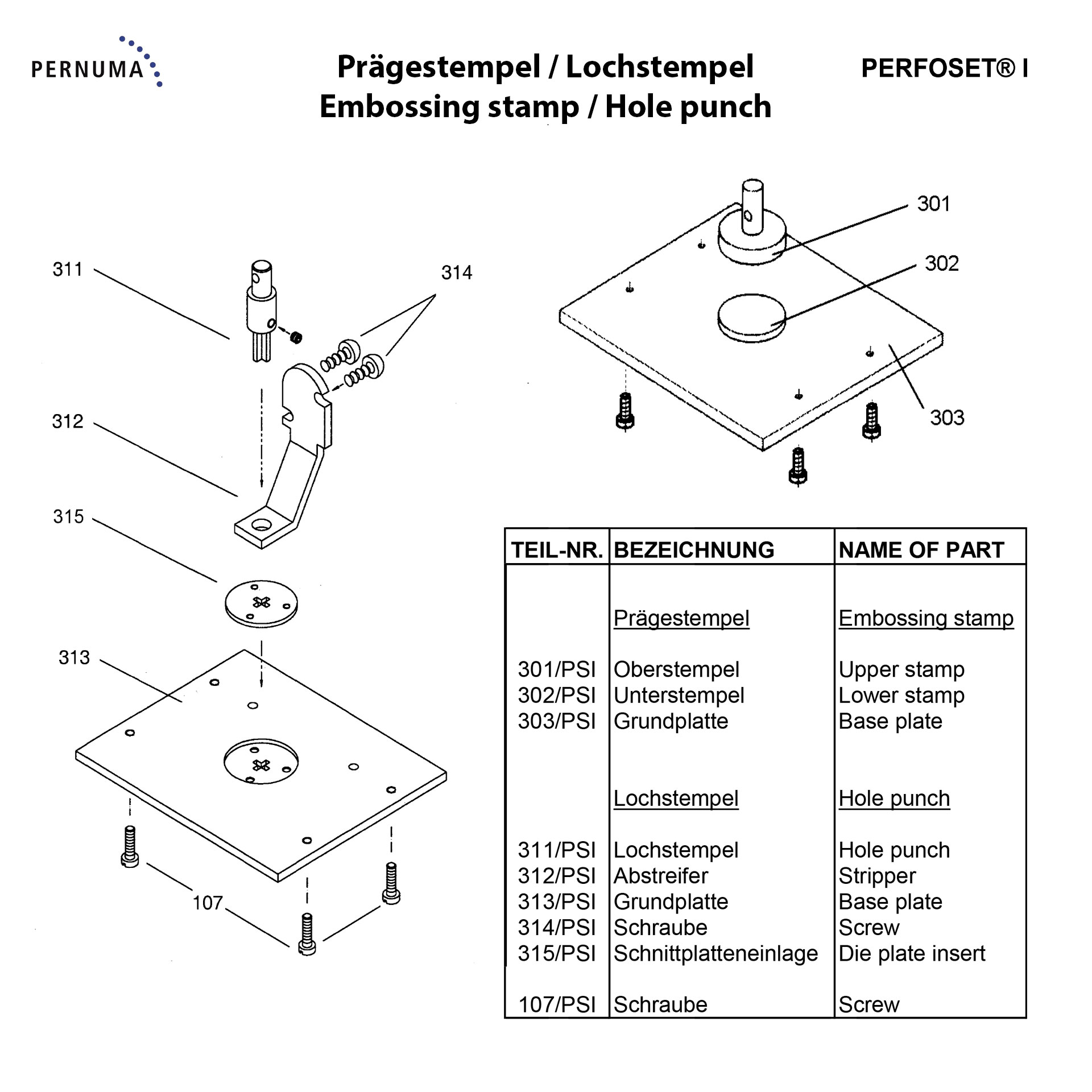 PERNUMA

Prägestempel / Lochstempel
Embossing stamp / Hole punch

PERFOSET® I

311
314
312
315
313
107

301
302
303

| TEIL-NR. | BEZEICHNUNG | NAME OF PART |
|---|---|---|
| | Prägestempel | Embossing stamp |
| 301/PSI | Oberstempel | Upper stamp |
| 302/PSI | Unterstempel | Lower stamp |
| 303/PSI | Grundplatte | Base plate |
| | Lochstempel | Hole punch |
| 311/PSI | Lochstempel | Hole punch |
| 312/PSI | Abstreifer | Stripper |
| 313/PSI | Grundplatte | Base plate |
| 314/PSI | Schraube | Screw |
| 315/PSI | Schnittplatteneinlage | Die plate insert |
| 107/PSI | Schraube | Screw |