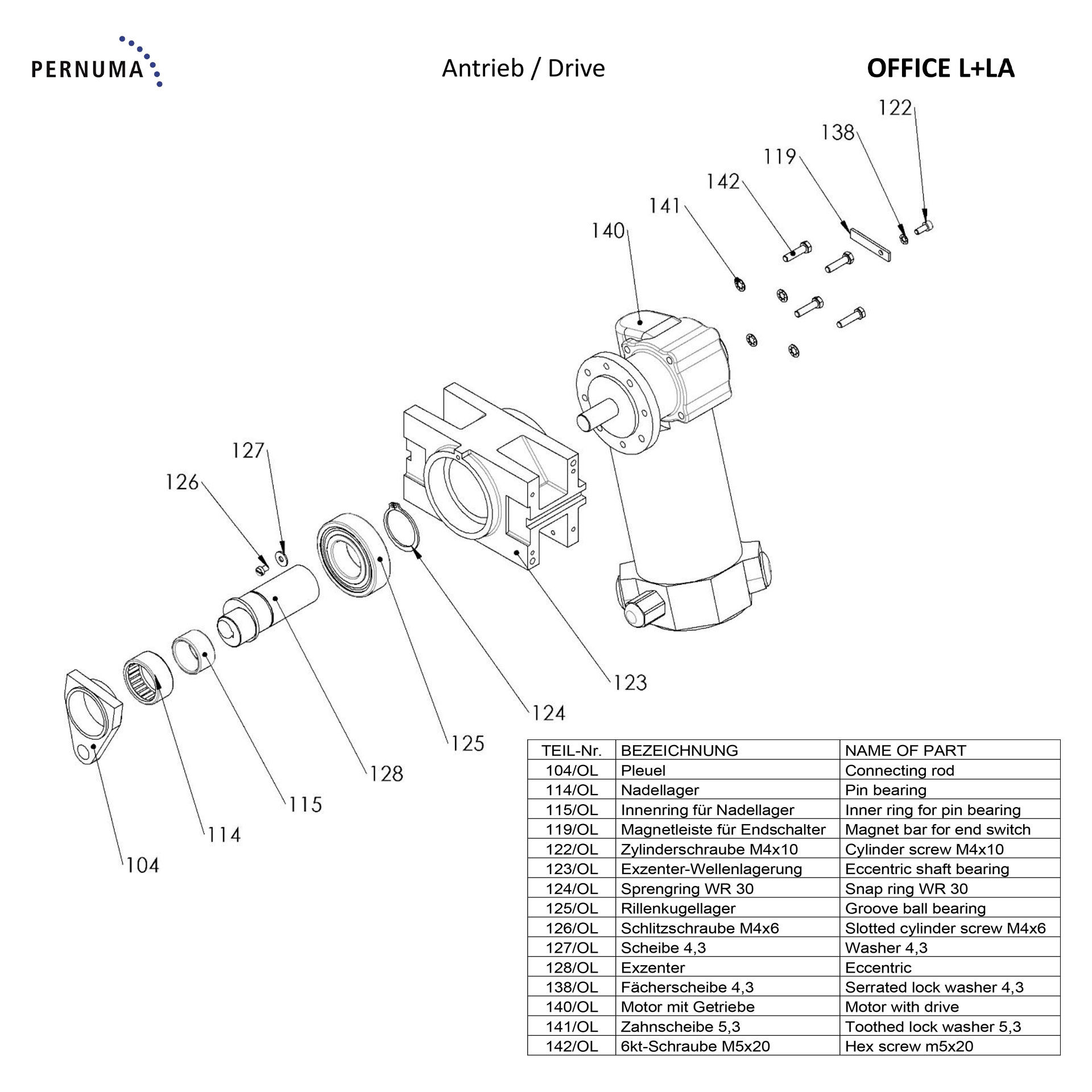 PERNUMA

Antrieb / Drive

OFFICE L+LA

122
138
119
142
141
140
127
126
123
124
125
128
115
114
104

| TEIL-Nr. | BEZEICHNUNG | NAME OF PART |
|---|---|---|
| 104/OL | Pleuel | Connecting rod |
| 114/OL | Nadellager | Pin bearing |
| 115/OL | Innenring für Nadellager | Inner ring for pin bearing |
| 119/OL | Magnetleiste für Endschalter | Magnet bar for end switch |
| 122/OL | Zylinderschraube M4x10 | Cylinder screw M4x10 |
| 123/OL | Exzenter-Wellenlagerung | Eccentric shaft bearing |
| 124/OL | Sprengring WR 30 | Snap ring WR 30 |
| 125/OL | Rillenkugellager | Groove ball bearing |
| 126/OL | Schlitzschraube M4x6 | Slotted cylinder screw M4x6 |
| 127/OL | Scheibe 4,3 | Washer 4,3 |
| 128/OL | Exzenter | Eccentric |
| 138/OL | Fächerscheibe 4,3 | Serrated lock washer 4,3 |
| 140/OL | Motor mit Getriebe | Motor with drive |
| 141/OL | Zahnscheibe 5,3 | Toothed lock washer 5,3 |
| 142/OL | 6kt-Schraube M5x20 | Hex screw m5x20 |