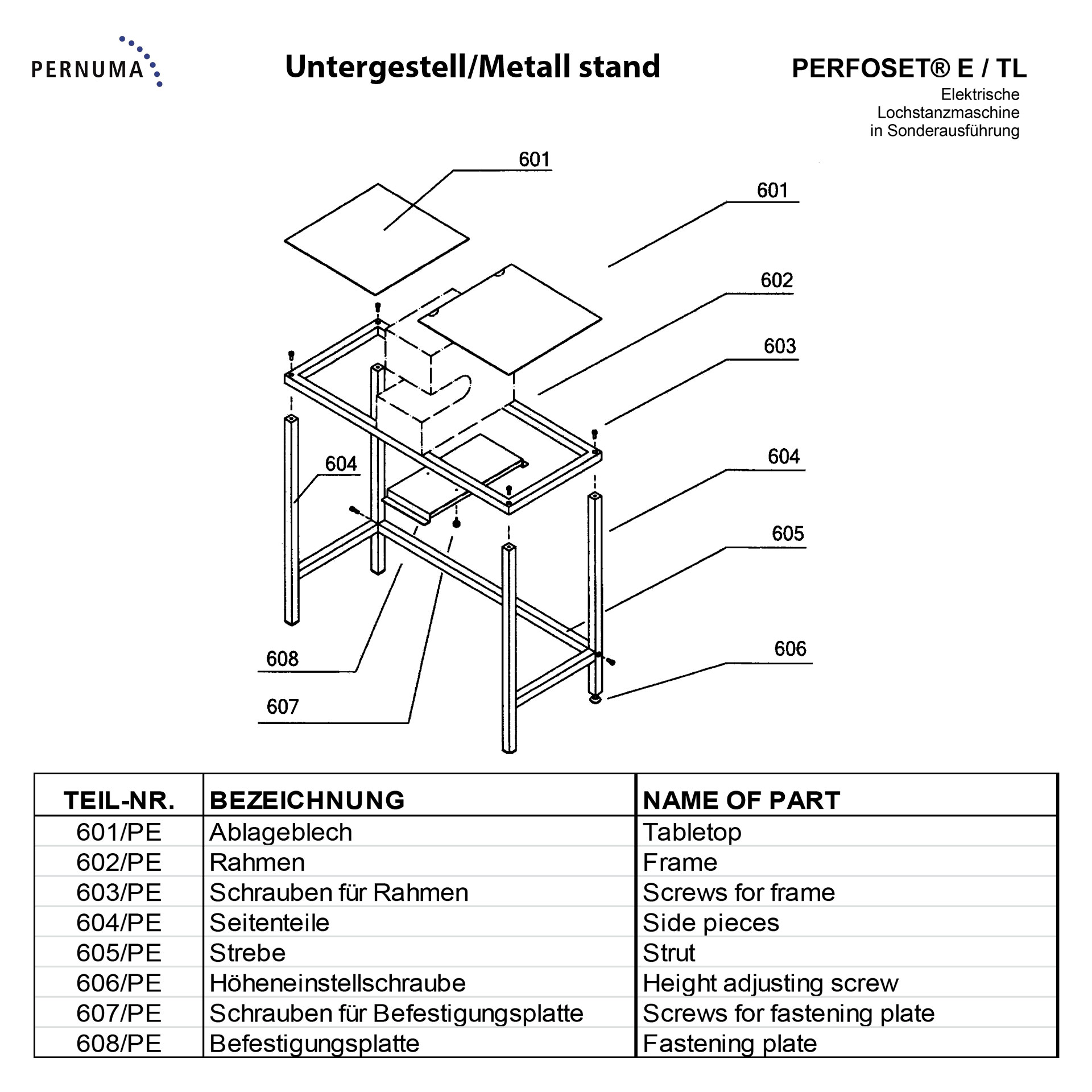 PERNUMA

Untergestell/Metall stand

PERFOSET® E / TL
Elektrische Lochstanzmaschine in Sonderausführung

601
601
602
603
604
604
605
606
608
607

| TEIL-NR. | BEZEICHNUNG | NAME OF PART |
|---|---|---|
| 601/PE | Ablageblech | Tabletop |
| 602/PE | Rahmen | Frame |
| 603/PE | Schrauben für Rahmen | Screws for frame |
| 604/PE | Seitenteile | Side pieces |
| 605/PE | Strebe | Strut |
| 606/PE | Höheneinstellschraube | Height adjusting screw |
| 607/PE | Schrauben für Befestigungsplatte | Screws for fastening plate |
| 608/PE | Befestigungsplatte | Fastening plate |