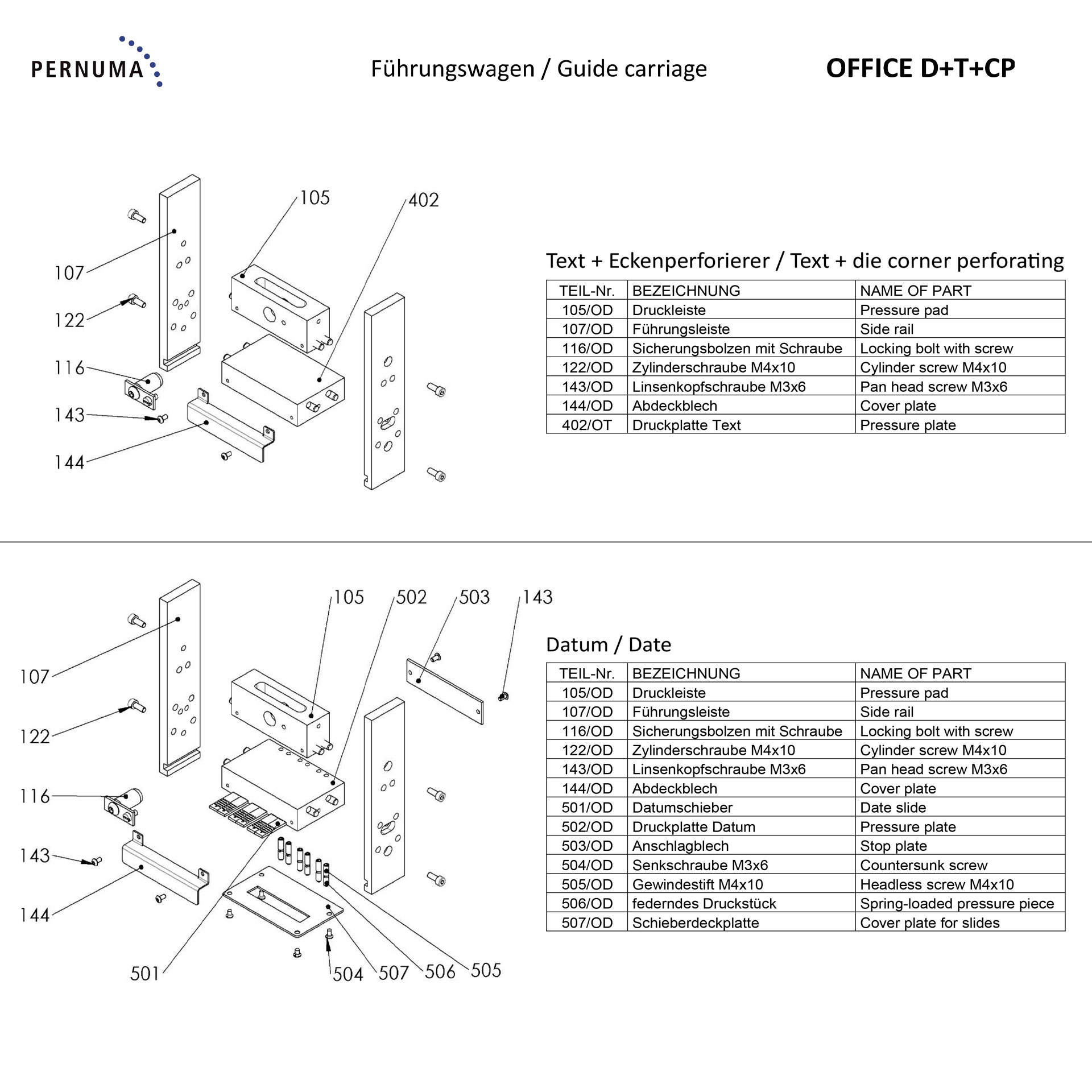 PERNUMA

Führungswagen / Guide carriage

OFFICE D+T+CP

105
402
107
122
116
143
144

Text + Eckenperforierer / Text + die corner perforating

| TEIL-Nr. | BEZEICHNUNG | NAME OF PART |
|---|---|---|
| 105/OD | Druckleiste | Pressure pad |
| 107/OD | Führungsleiste | Side rail |
| 116/OD | Sicherungsbolzen mit Schraube | Locking bolt with screw |
| 122/OD | Zylinderschraube M4x10 | Cylinder screw M4x10 |
| 143/OD | Linsenkopfschraube M3x6 | Pan head screw M3x6 |
| 144/OD | Abdeckblech | Cover plate |
| 402/OT | Druckplatte Text | Pressure plate |

105
502
503
143
107
122
116
143
144
501
504
507
506
505

Datum / Date

| TEIL-Nr. | BEZEICHNUNG | NAME OF PART |
|---|---|---|
| 105/OD | Druckleiste | Pressure pad |
| 107/OD | Führungsleiste | Side rail |
| 116/OD | Sicherungsbolzen mit Schraube | Locking bolt with screw |
| 122/OD | Zylinderschraube M4x10 | Cylinder screw M4x10 |
| 143/OD | Linsenkopfschraube M3x6 | Pan head screw M3x6 |
| 144/OD | Abdeckblech | Cover plate |
| 501/OD | Datumschieber | Date slide |
| 502/OD | Druckplatte Datum | Pressure plate |
| 503/OD | Anschlagblech | Stop plate |
| 504/OD | Senkschraube M3x6 | Countersunk screw |
| 505/OD | Gewindestift M4x10 | Headless screw M4x10 |
| 506/OD | federndes Druckstück | Spring-loaded pressure piece |
| 507/OD | Schieberdeckplatte | Cover plate for slides |