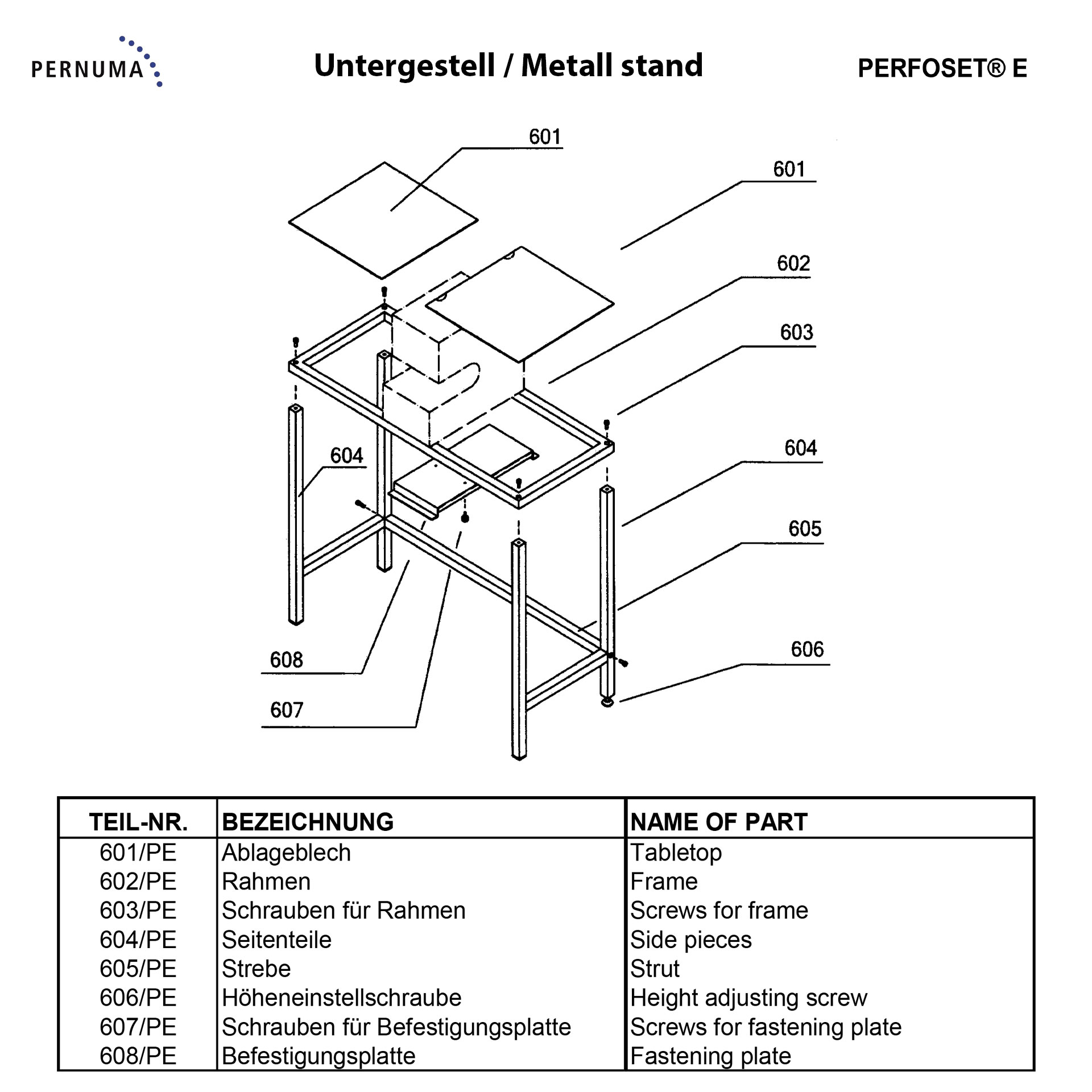 PERNUMA

Untergestell / Metall stand

PERFOSET® E

601
601
602
603
604
604
605
606
608
607

| TEIL-NR. | BEZEICHNUNG | NAME OF PART |
|---|---|---|
| 601/PE | Ablageblech | Tabletop |
| 602/PE | Rahmen | Frame |
| 603/PE | Schrauben für Rahmen | Screws for frame |
| 604/PE | Seitenteile | Side pieces |
| 605/PE | Strebe | Strut |
| 606/PE | Höheneinstellschraube | Height adjusting screw |
| 607/PE | Schrauben für Befestigungsplatte | Screws for fastening plate |
| 608/PE | Befestigungsplatte | Fastening plate |