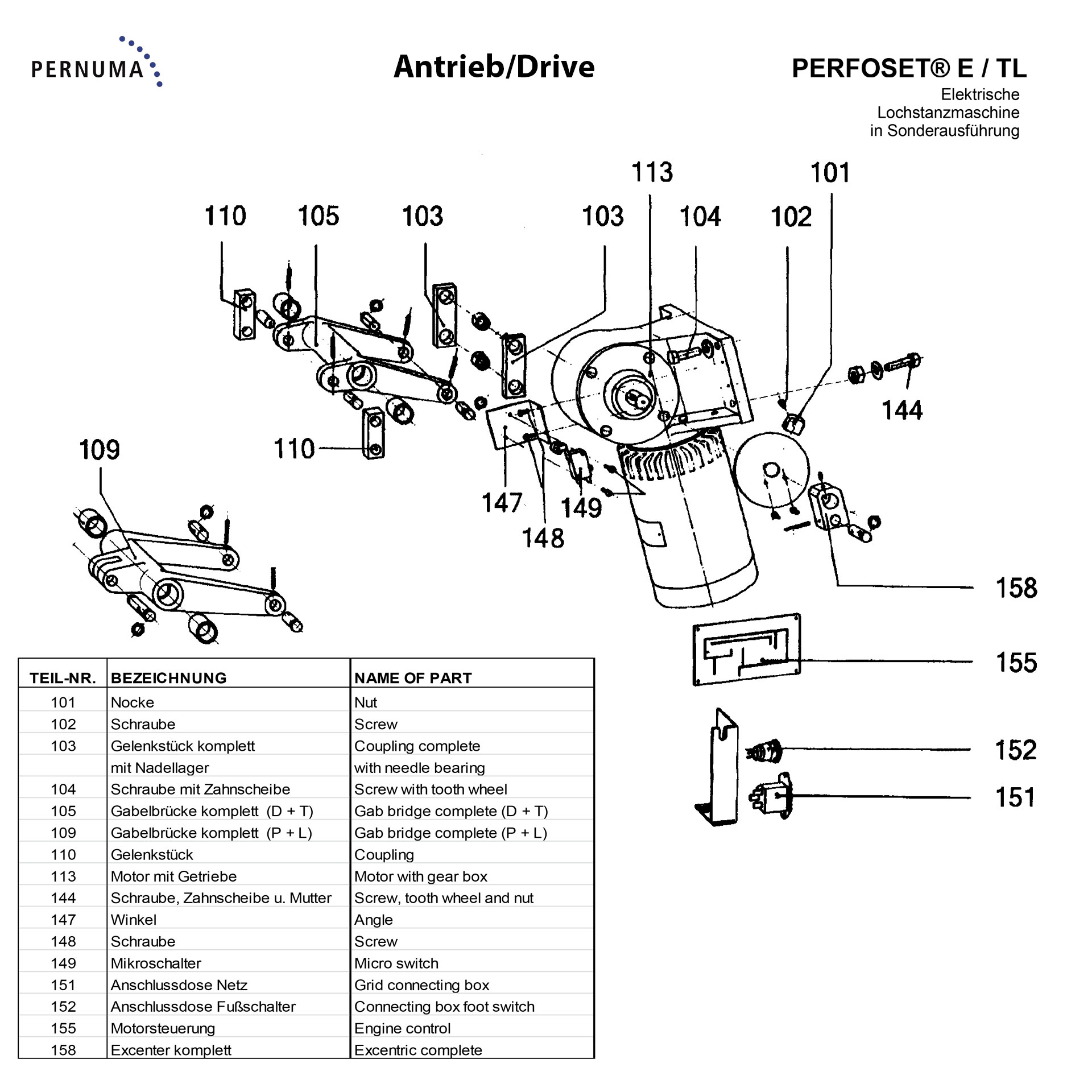 PERNUMA

Antrieb/Drive

PERFOSET® E / TL
Elektrische Lochstanzmaschine in Sonderausführung

113 101
110 105 103 103 104 102
144
109 110
147 149
148
158
155
152
151

| TEIL-NR. | BEZEICHNUNG | NAME OF PART |
|---|---|---|
| 101 | Nocke | Nut |
| 102 | Schraube | Screw |
| 103 | Gelenkstück komplett | Coupling complete |
| | mit Nadellager | with needle bearing |
| 104 | Schraube mit Zahnscheibe | Screw with tooth wheel |
| 105 | Gabelbrücke komplett (D + T) | Gab bridge complete (D + T) |
| 109 | Gabelbrücke komplett (P + L) | Gab bridge complete (P + L) |
| 110 | Gelenkstück | Coupling |
| 113 | Motor mit Getriebe | Motor with gear box |
| 144 | Schraube, Zahnscheibe u. Mutter | Screw, tooth wheel and nut |
| 147 | Winkel | Angle |
| 148 | Schraube | Screw |
| 149 | Mikroschalter | Micro switch |
| 151 | Anschlussdose Netz | Grid connecting box |
| 152 | Anschlussdose Fußschalter | Connecting box foot switch |
| 155 | Motorsteuerung | Engine control |
| 158 | Excenter komplett | Excentric complete |