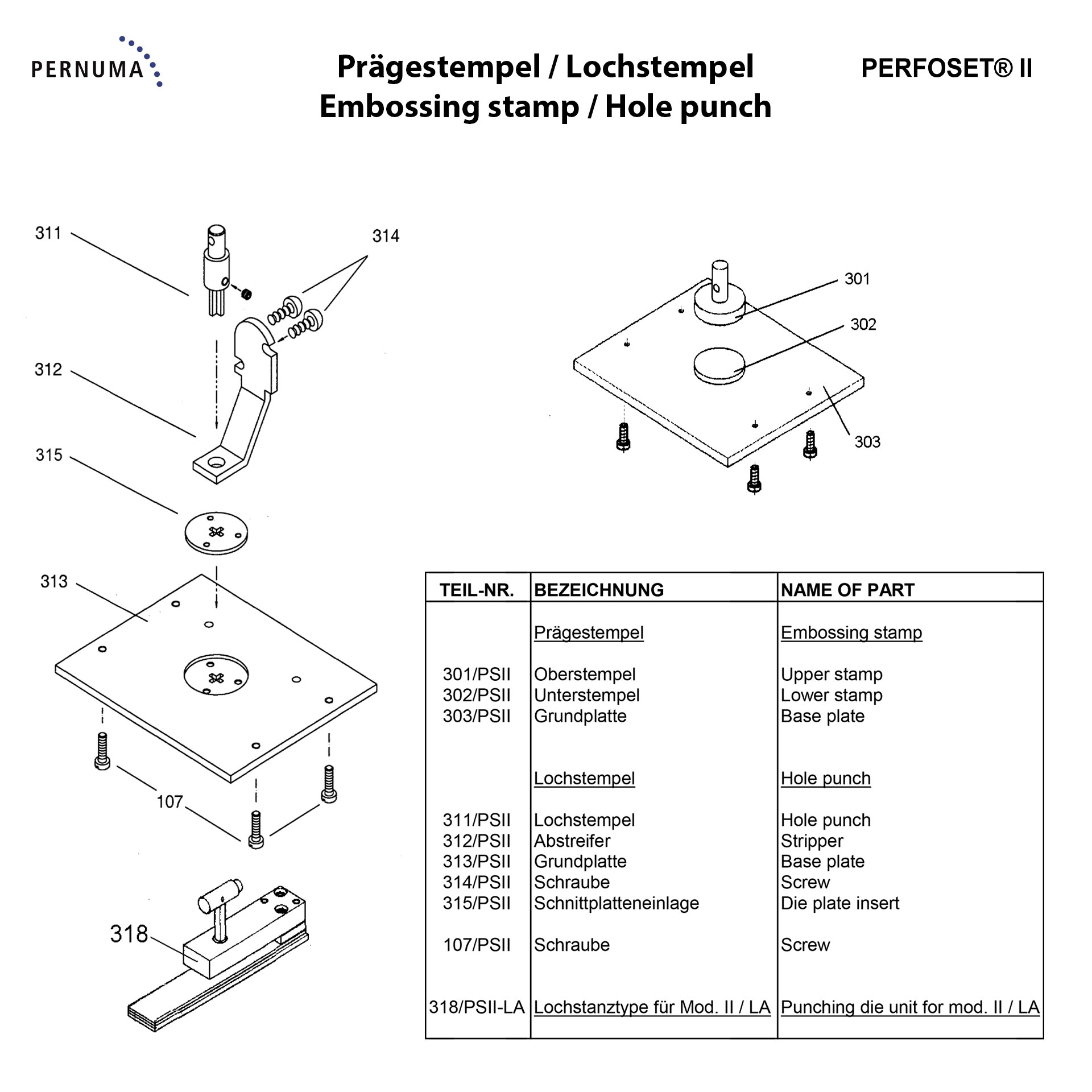 PERNUMA

Prägestempel / Lochstempel
Embossing stamp / Hole punch

PERFOSET® II

311
314
312
315
313
107
318
301
302
303

| TEIL-NR. | BEZEICHNUNG | NAME OF PART |
|---|---|---|
| | Prägestempel | Embossing stamp |
| 301/PSII | Oberstempel | Upper stamp |
| 302/PSII | Unterstempel | Lower stamp |
| 303/PSII | Grundplatte | Base plate |
| | Lochstempel | Hole punch |
| 311/PSII | Lochstempel | Hole punch |
| 312/PSII | Abstreifer | Stripper |
| 313/PSII | Grundplatte | Base plate |
| 314/PSII | Schraube | Screw |
| 315/PSII | Schnittplatteneinlage | Die plate insert |
| 107/PSII | Schraube | Screw |
| 318/PSII-LA | Lochstanztype für Mod. II / LA | Punching die unit for mod. II / LA |