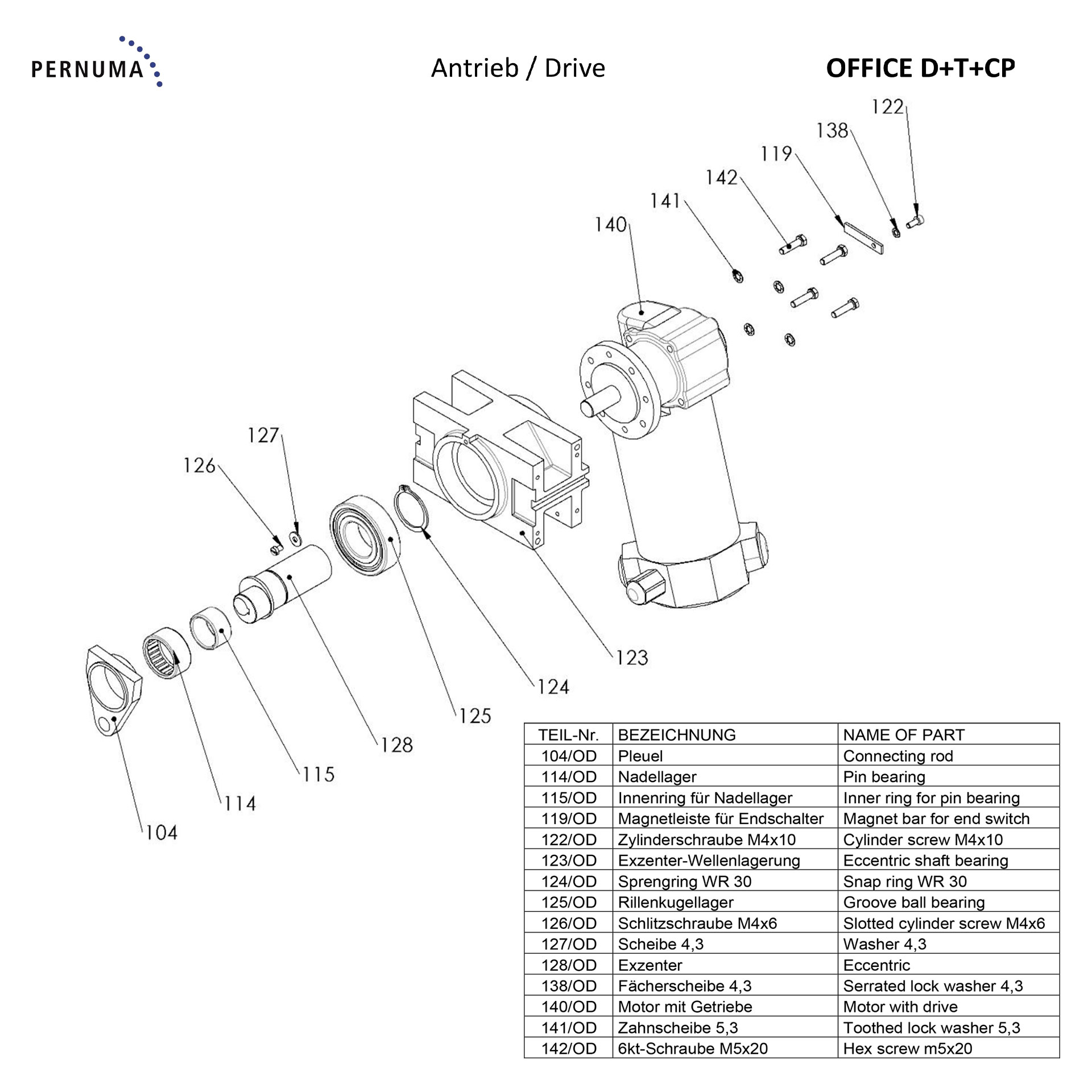 PERNUMA

Antrieb / Drive

OFFICE D+T+CP

122
138
119
142
141
140

127
126

123
124
125
128
115
114
104

| TEIL-Nr. | BEZEICHNUNG | NAME OF PART |
|---|---|---|
| 104/OD | Pleuel | Connecting rod |
| 114/OD | Nadellager | Pin bearing |
| 115/OD | Innenring für Nadellager | Inner ring for pin bearing |
| 119/OD | Magnetleiste für Endschalter | Magnet bar for end switch |
| 122/OD | Zylinderschraube M4x10 | Cylinder screw M4x10 |
| 123/OD | Exzenter-Wellenlagerung | Eccentric shaft bearing |
| 124/OD | Sprengring WR 30 | Snap ring WR 30 |
| 125/OD | Rillenkugellager | Groove ball bearing |
| 126/OD | Schlitzschraube M4x6 | Slotted cylinder screw M4x6 |
| 127/OD | Scheibe 4,3 | Washer 4,3 |
| 128/OD | Exzenter | Eccentric |
| 138/OD | Fächerscheibe 4,3 | Serrated lock washer 4,3 |
| 140/OD | Motor mit Getriebe | Motor with drive |
| 141/OD | Zahnscheibe 5,3 | Toothed lock washer 5,3 |
| 142/OD | 6kt-Schraube M5x20 | Hex screw m5x20 |