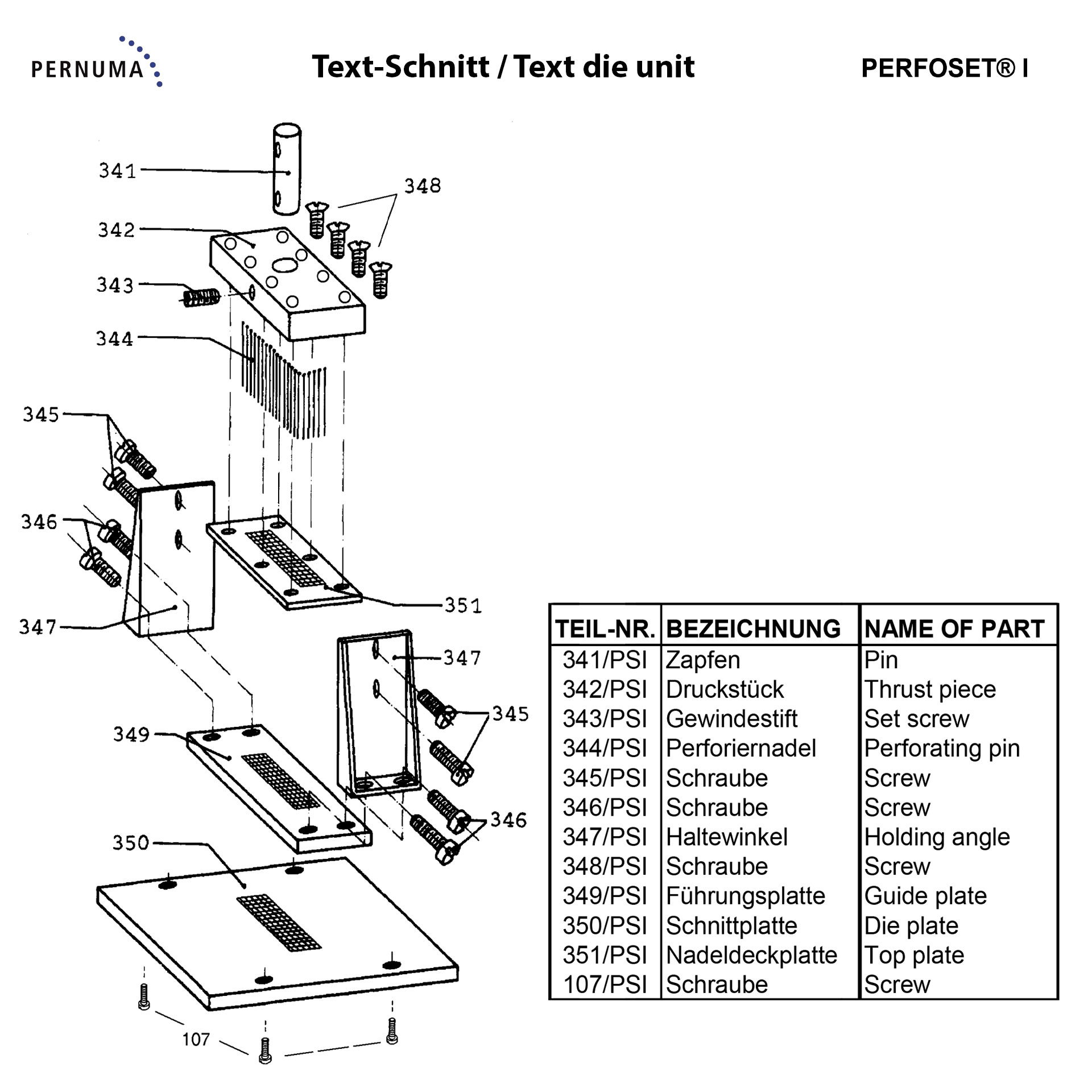 PERNUMA

Text-Schnitt / Text die unit

PERFOSET® I

341
348
342
343
344
345
346
351
347
347
345
349
346
350
107

| TEIL-NR. | BEZEICHNUNG | NAME OF PART |
|---|---|---|
| 341/PSI | Zapfen | Pin |
| 342/PSI | Druckstück | Thrust piece |
| 343/PSI | Gewindestift | Set screw |
| 344/PSI | Perforiernadel | Perforating pin |
| 345/PSI | Schraube | Screw |
| 346/PSI | Schraube | Screw |
| 347/PSI | Haltewinkel | Holding angle |
| 348/PSI | Schraube | Screw |
| 349/PSI | Führungsplatte | Guide plate |
| 350/PSI | Schnittplatte | Die plate |
| 351/PSI | Nadeldeckplatte | Top plate |
| 107/PSI | Schraube | Screw |