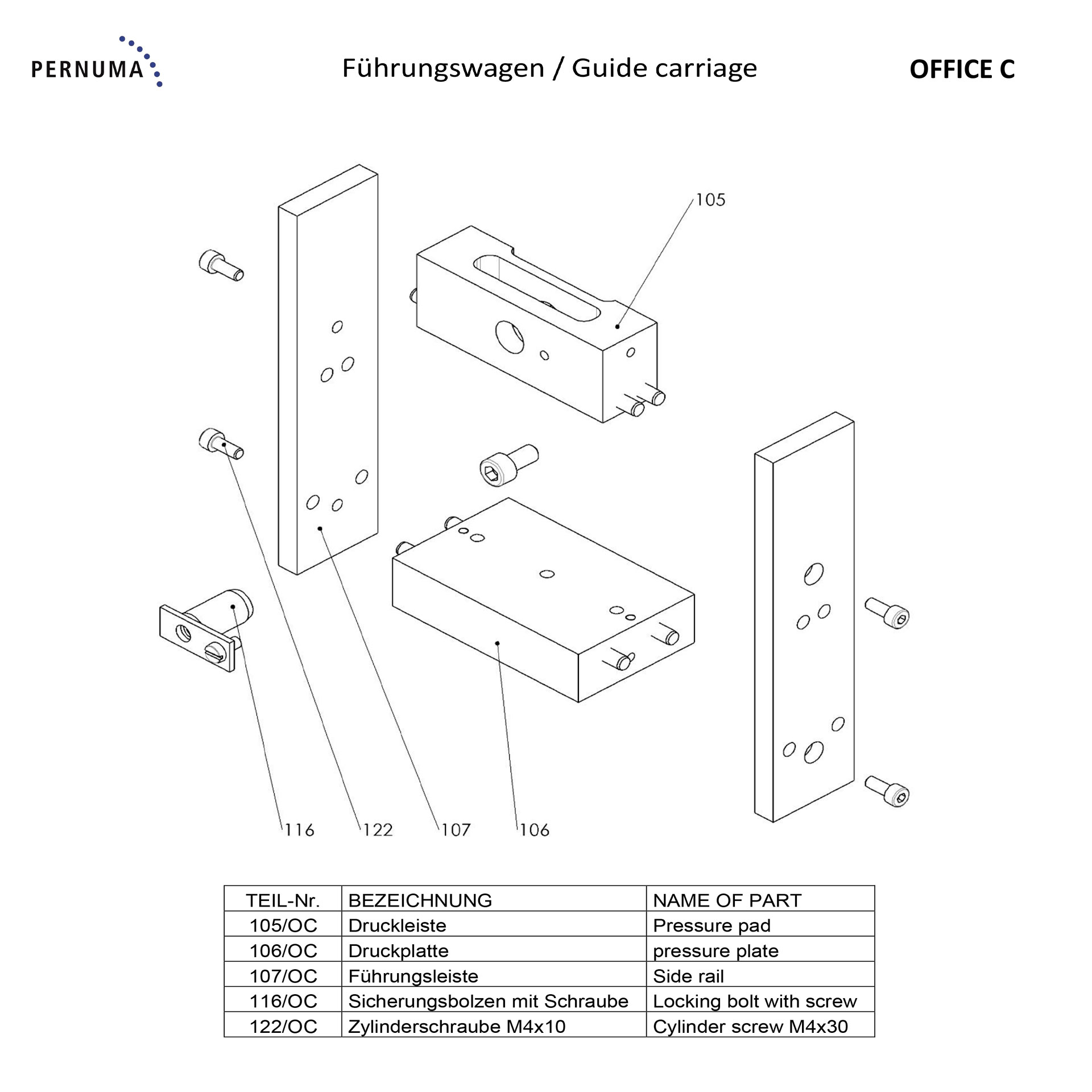 PERNUMA

Führungswagen / Guide carriage

OFFICE C

105

116 122 107 106

| TEIL-Nr. | BEZEICHNUNG | NAME OF PART |
|---|---|---|
| 105/OC | Druckleiste | Pressure pad |
| 106/OC | Druckplatte | pressure plate |
| 107/OC | Führungsleiste | Side rail |
| 116/OC | Sicherungsbolzen mit Schraube | Locking bolt with screw |
| 122/OC | Zylinderschraube M4x10 | Cylinder screw M4x30 |