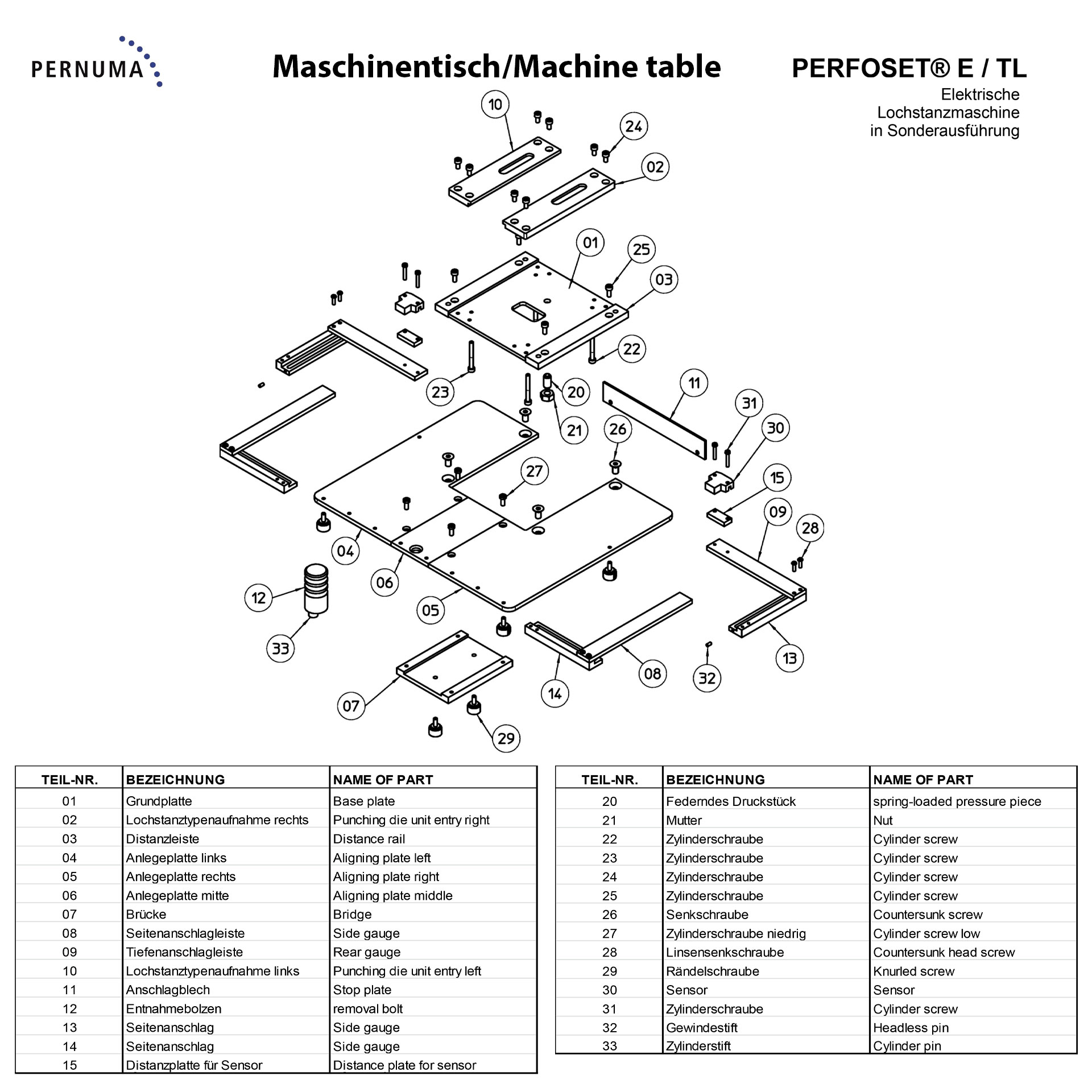 PERNUMA

Maschinentisch/Machine table

PERFOSET® E / TL

Elektrische Lochstanzmaschine in Sonderausführung

10 24 02 01 25 03 22 23 20 21 11 31 30 26 27 15 09 28 04 06 05 12 33 07 29 14 08 32 13

| TEIL-NR. | BEZEICHNUNG | NAME OF PART |
|---|---|---|
| 01 | Grundplatte | Base plate |
| 02 | Lochstanztypenaufnahme rechts | Punching die unit entry right |
| 03 | Distanzleiste | Distance rail |
| 04 | Anlegeplatte links | Aligning plate left |
| 05 | Anlegeplatte rechts | Aligning plate right |
| 06 | Anlegeplatte mitte | Aligning plate middle |
| 07 | Brücke | Bridge |
| 08 | Seitenanschlagleiste | Side gauge |
| 09 | Tiefenanschlagleiste | Rear gauge |
| 10 | Lochstanztypenaufnahme links | Punching die unit entry left |
| 11 | Anschlagblech | Stop plate |
| 12 | Entnahmebolzen | removal bolt |
| 13 | Seitenanschlag | Side gauge |
| 14 | Seitenanschlag | Side gauge |
| 15 | Distanzplatte für Sensor | Distance plate for sensor |

| TEIL-NR. | BEZEICHNUNG | NAME OF PART |
|---|---|---|
| 20 | Federndes Druckstück | spring-loaded pressure piece |
| 21 | Mutter | Nut |
| 22 | Zylinderschraube | Cylinder screw |
| 23 | Zylinderschraube | Cylinder screw |
| 24 | Zylinderschraube | Cylinder screw |
| 25 | Zylinderschraube | Cylinder screw |
| 26 | Senkschraube | Countersunk screw |
| 27 | Zylinderschraube niedrig | Cylinder screw low |
| 28 | Linsensenkschraube | Countersunk head screw |
| 29 | Rändelschraube | Knurled screw |
| 30 | Sensor | Sensor |
| 31 | Zylinderschraube | Cylinder screw |
| 32 | Gewindestift | Headless pin |
| 33 | Zylinderstift | Cylinder pin |